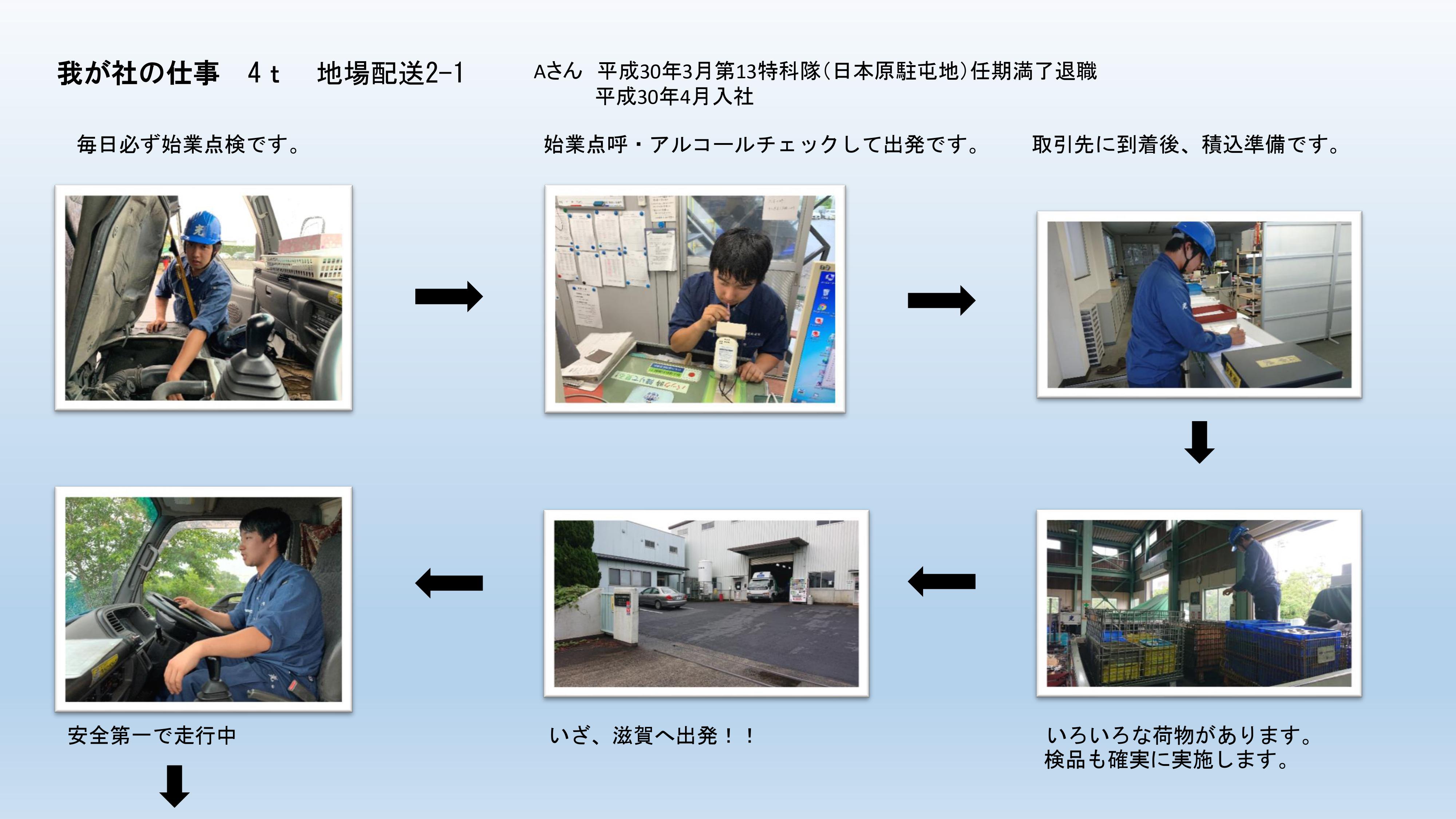 我が社の仕事　4ｔ　地場配送2-1

Aさん　平成30年3月第13特科隊(日本原駐屯地)任期満了退職
平成30年4月入社

毎日必ず始業点検です。

始業点呼・アルコールチェックして出発です。

取引先に到着後、積込準備です。

いろいろな荷物があります。
検品も確実に実施します。

いざ、滋賀へ出発！！

安全第一で走行中